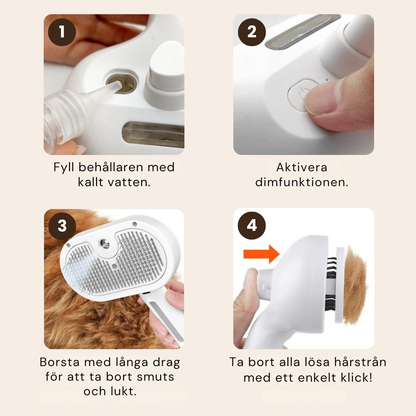 1

Fyll behållaren med kallt vatten.

2

Aktivera dimfunktionen.

3

Borsta med långa drag för att ta bort smuts och lukt.

4

Ta bort alla lösa hårstrån med ett enkelt klick!