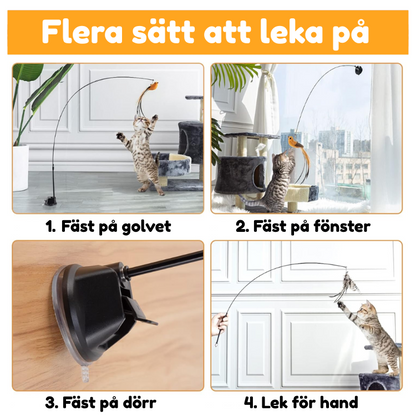 Flera sätt att leka på

1. Fäst på golvet

2. Fäst på fönster

3. Fäst på dörr

4. Lek för hand